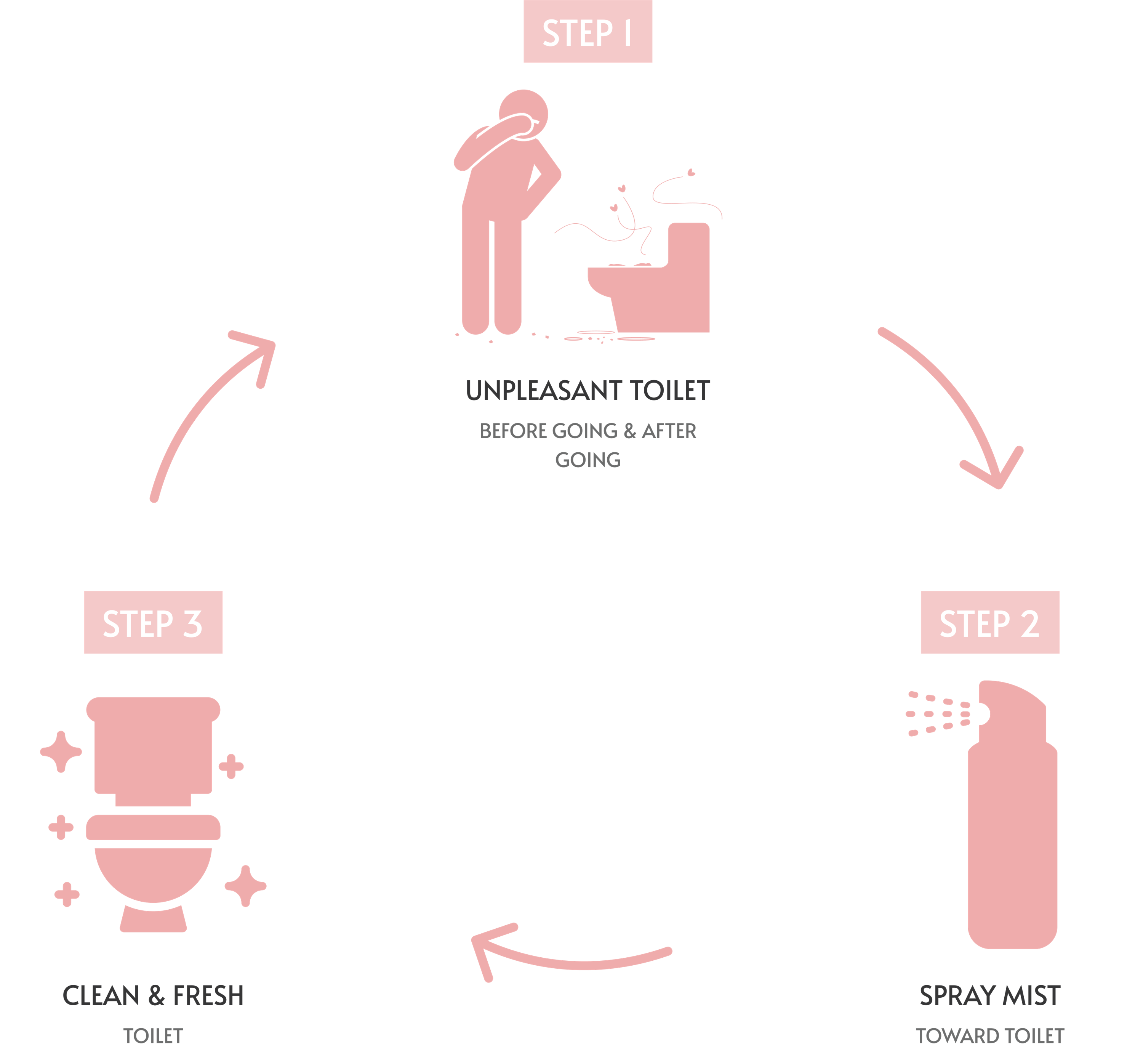 STEP 1

UNPLEASANT TOILET

BEFORE GOING & AFTER GOING

STEP 2

SPRAY MIST

TOWARD TOILET

STEP 3

CLEAN & FRESH

TOILET